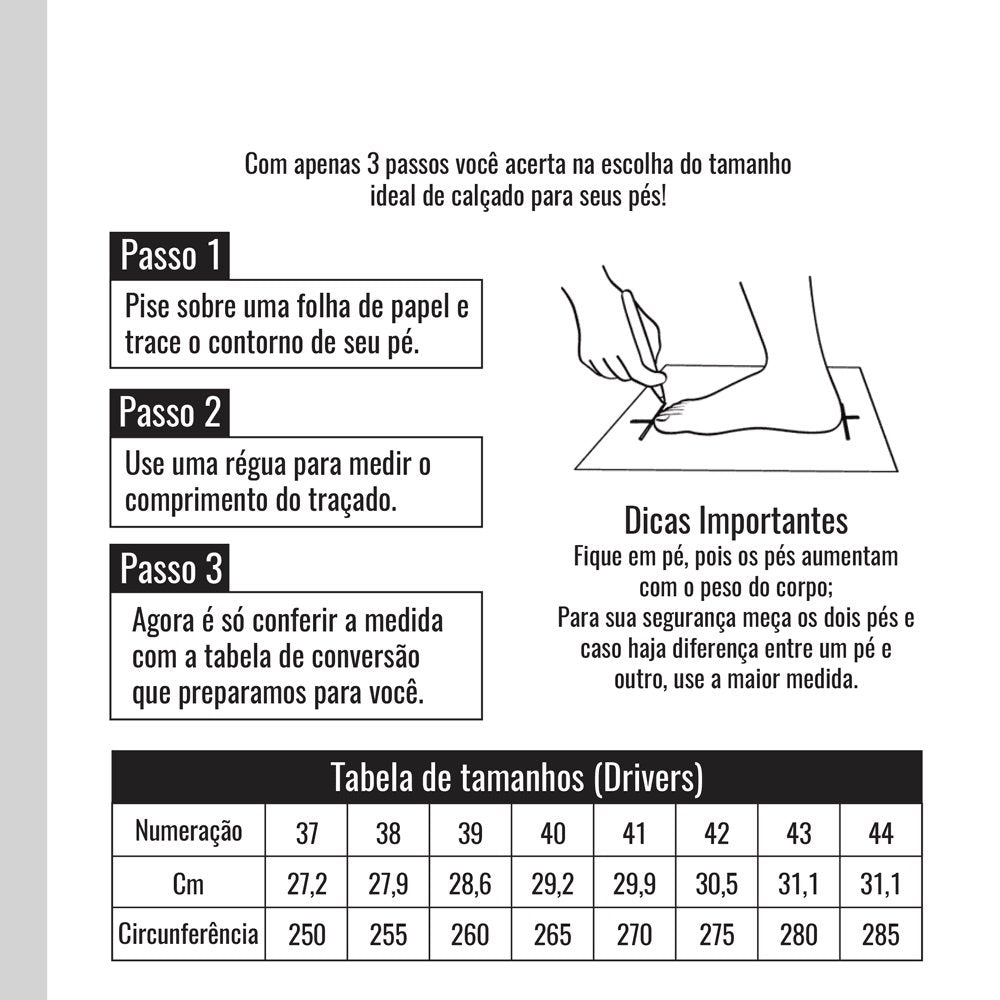 Com apenas 3 passos você acerta na escolha do tamanho ideal de calçado para seus pés!

Passo 1

Pise sobre uma folha de papel e trace o contorno de seu pé.

Passo 2

Use uma régua para medir o comprimento do traçado.

Passo 3

Agora é só conferir a medida com a tabela de conversão que preparamos para você.

Dicas Importantes

Fique em pé, pois os pés aumentam com o peso do corpo;
Para sua segurança meça os dois pés e caso haja diferença entre um pé e outro, use a maior medida.

Tabela de tamanhos (Drivers)

| Numeração | 37 | 38 | 39 | 40 | 41 | 42 | 43 | 44 |
|---|---|---|---|---|---|---|---|---|
| Cm | 27,2 | 27,9 | 28,6 | 29,2 | 29,9 | 30,5 | 31,1 | 31,1 |
| Circunferência | 250 | 255 | 260 | 265 | 270 | 275 | 280 | 285 |