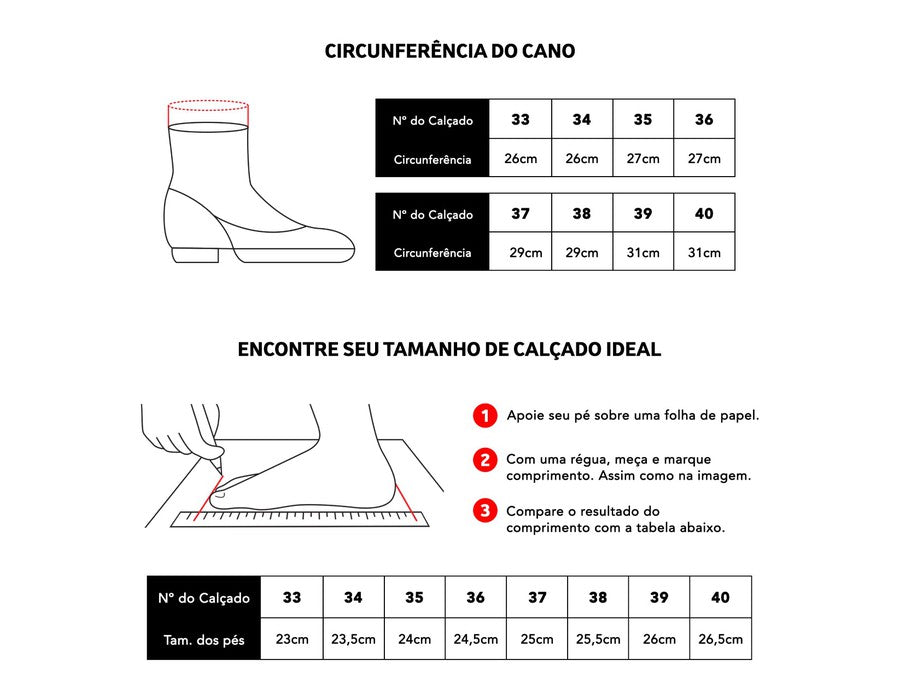 CIRCUNFERÊNCIA DO CANO

| Nº do Calçado | 33 | 34 | 35 | 36 |
|---|---|---|---|---|
| Circunferência | 26cm | 26cm | 27cm | 27cm |

| Nº do Calçado | 37 | 38 | 39 | 40 |
|---|---|---|---|---|
| Circunferência | 29cm | 29cm | 31cm | 31cm |

ENCONTRE SEU TAMANHO DE CALÇADO IDEAL

1 Apoie seu pé sobre uma folha de papel.

2 Com uma régua, meça e marque comprimento. Assim como na imagem.

3 Compare o resultado do comprimento com a tabela abaixo.

| Nº do Calçado | 33 | 34 | 35 | 36 | 37 | 38 | 39 | 40 |
|---|---|---|---|---|---|---|---|---|
| Tam. dos pés | 23cm | 23,5cm | 24cm | 24,5cm | 25cm | 25,5cm | 26cm | 26,5cm |