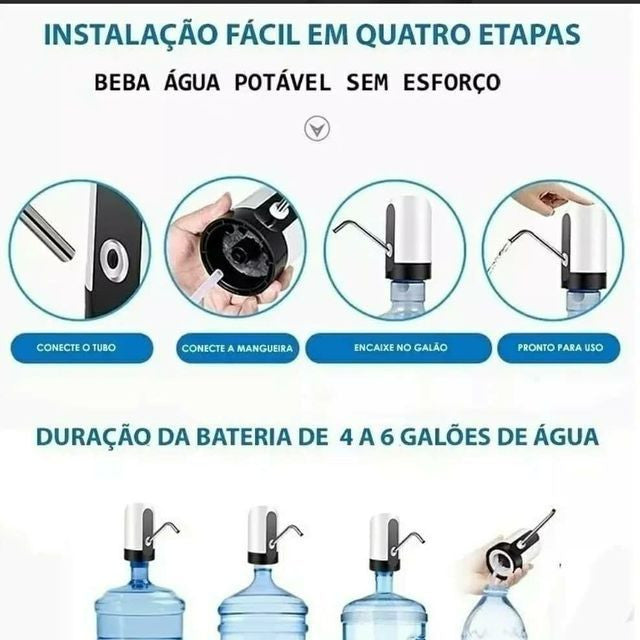 INSTALAÇÃO FÁCIL EM QUATRO ETAPAS

BEBA ÁGUA POTÁVEL SEM ESFORÇO

CONECTE O TUBO

CONECTE A MANGUEIRA

ENCAIXE NO GALÃO

PRONTO PARA USO

DURAÇÃO DA BATERIA DE 4 A 6 GALÕES DE ÁGUA