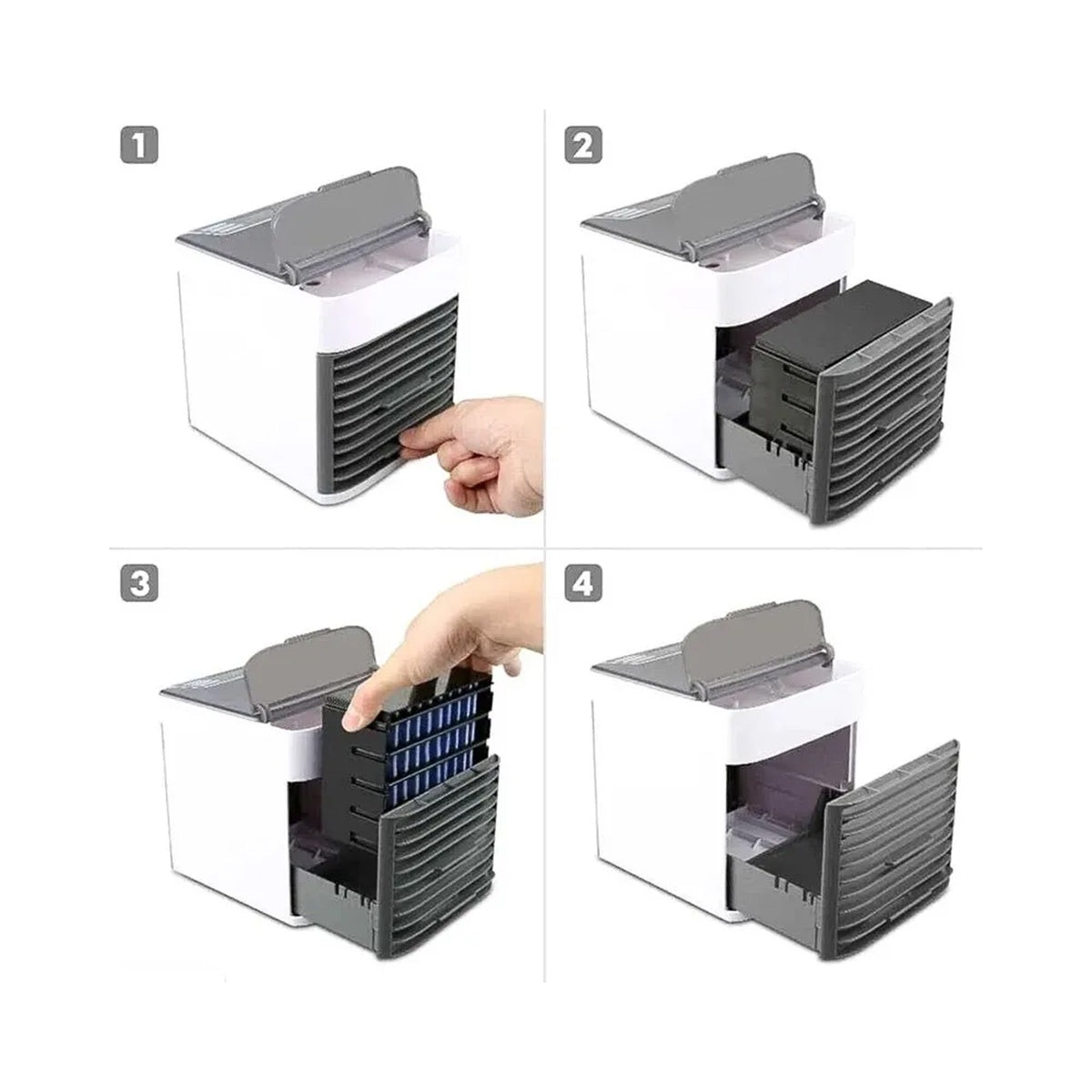 1

2

3

4