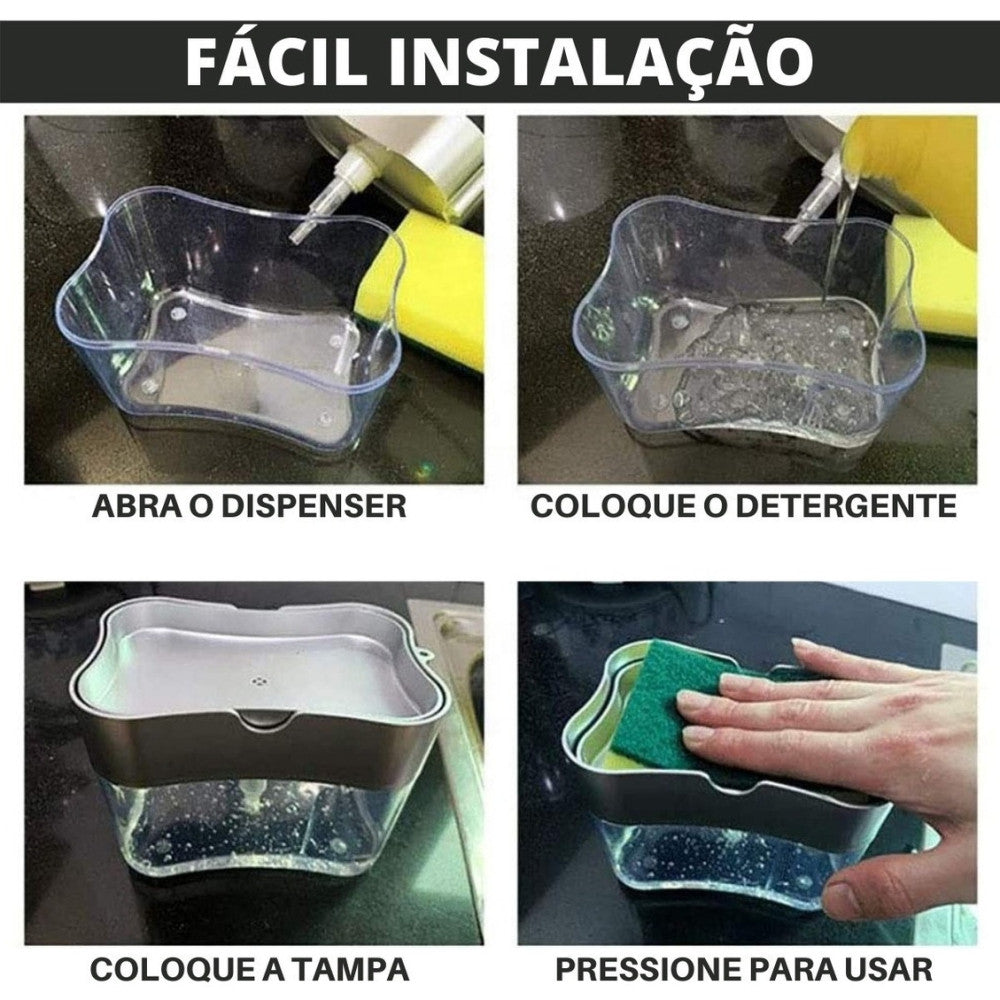 FÁCIL INSTALAÇÃO

ABRA O DISPENSER

COLOQUE O DETERGENTE

COLOQUE A TAMPA

PRESSIONE PARA USAR